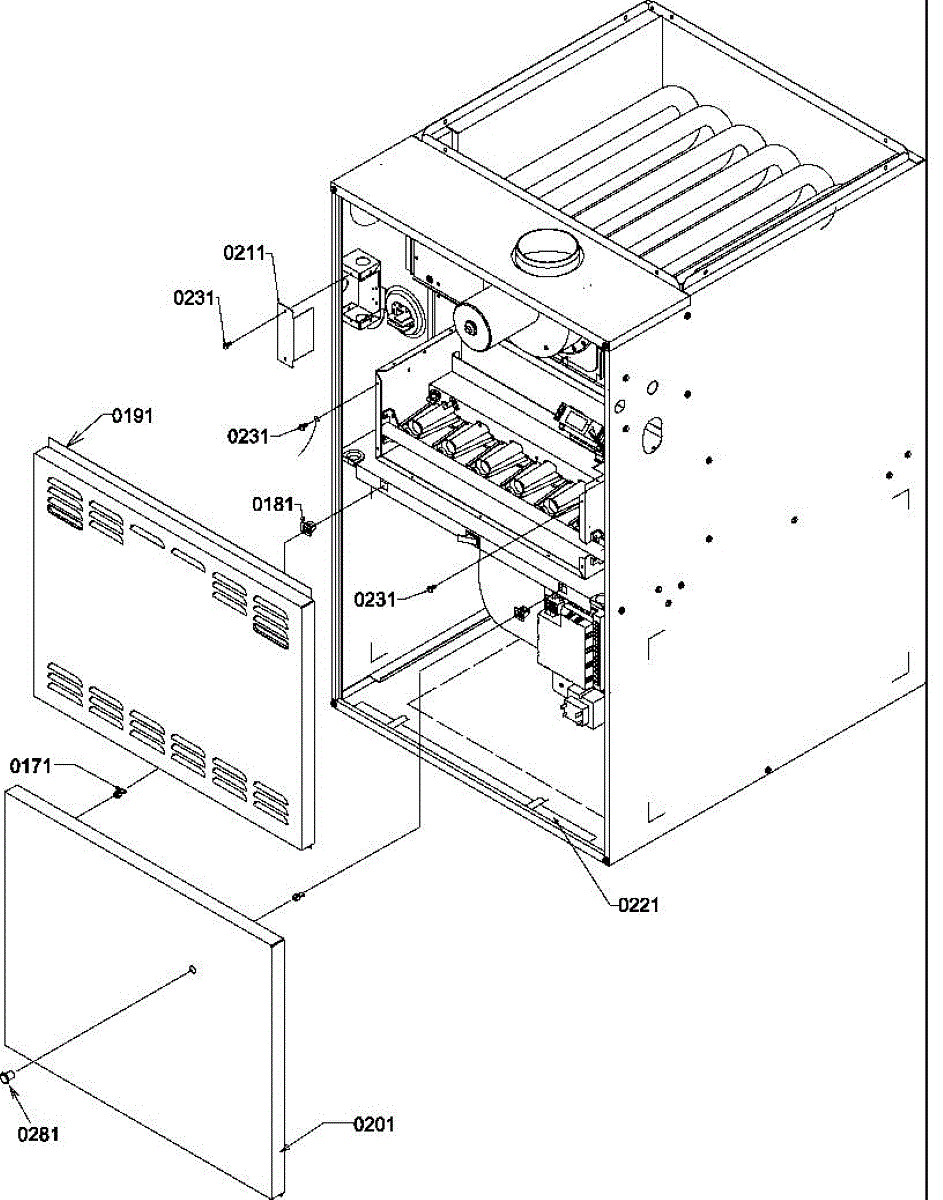 0211
0231
0191
0231
0181
0231
0171
0221
0281
0201