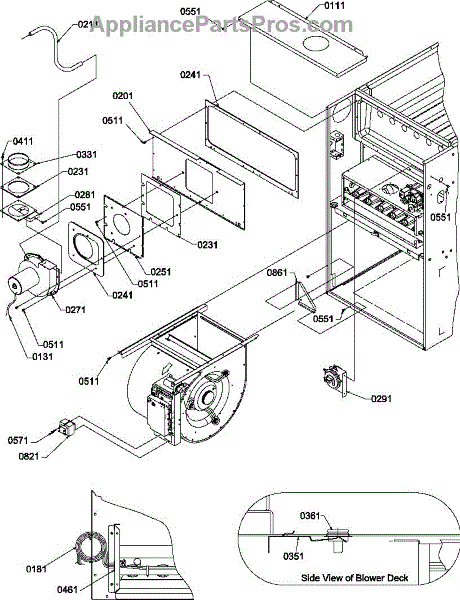 AppliancePartsPros.com

0211
0551
0111
0241
0201
0511
0411
0331
0231
0281
0551
0231
0251
0511
0241
0271
0511
0131
0551
0861
0551
0511
0291
0571
0821
0181
0461
0361
0351
Side View of Blower Deck