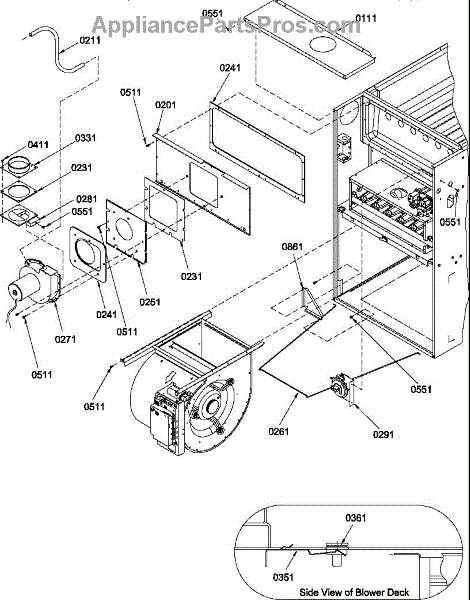 AppliancePartsPros.com

0551
0111
0211
0241
0511
0201
0411
0331
0231
0281
0551
0551
0861
0231
0251
0241
0511
0271
0511
0511
0551
0261
0291
0361
0351
Side View of Blower Deck