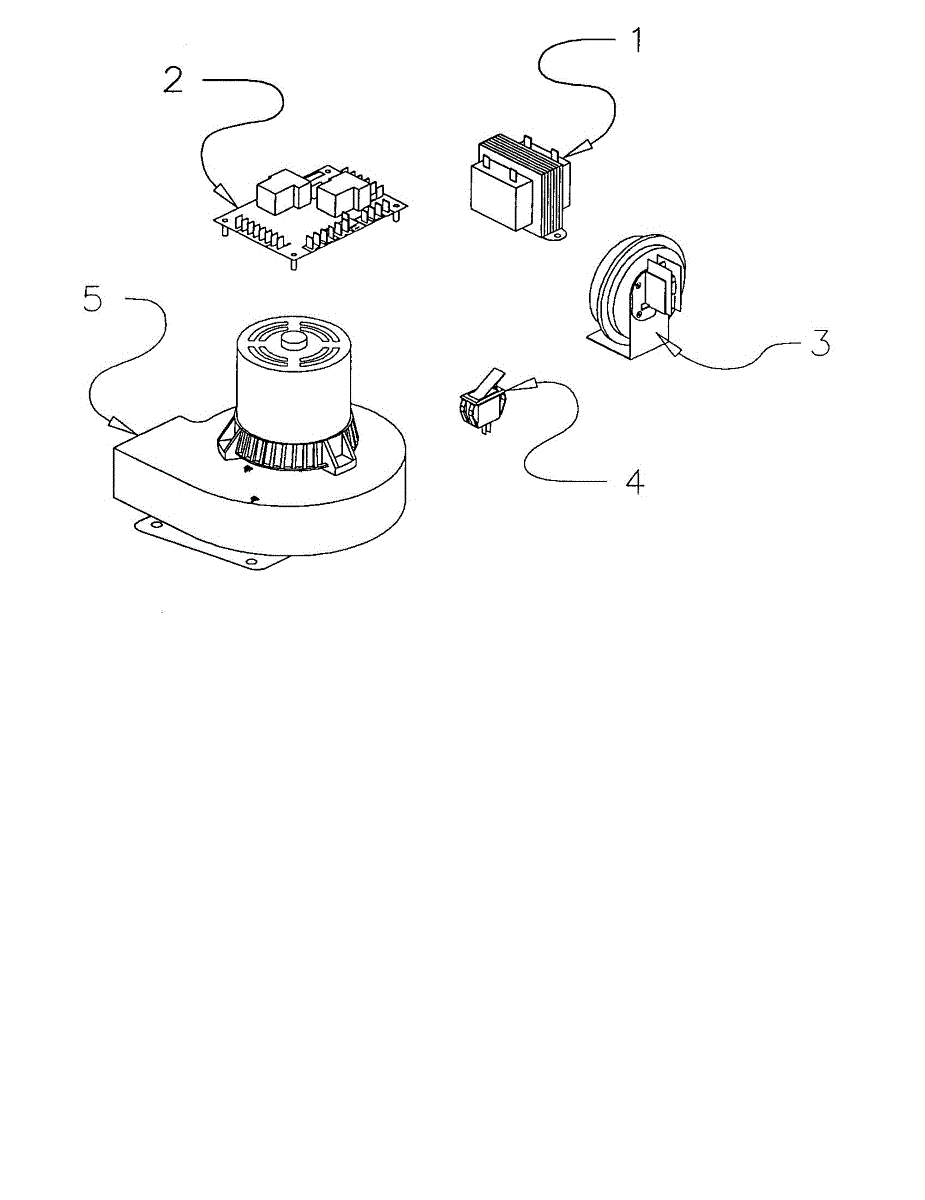 2

1

5

3

4