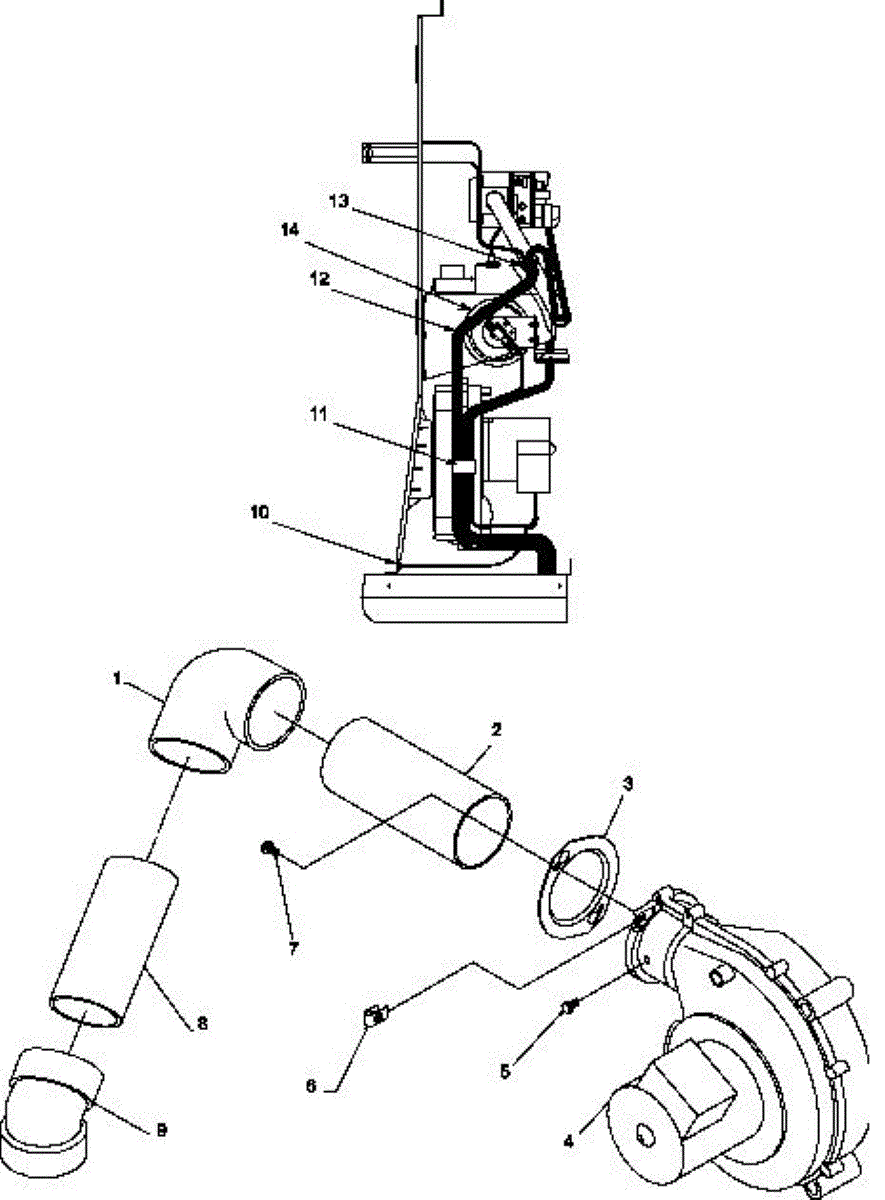 13
14
12
11
10
1
2
3
7
8
6
5
9
4