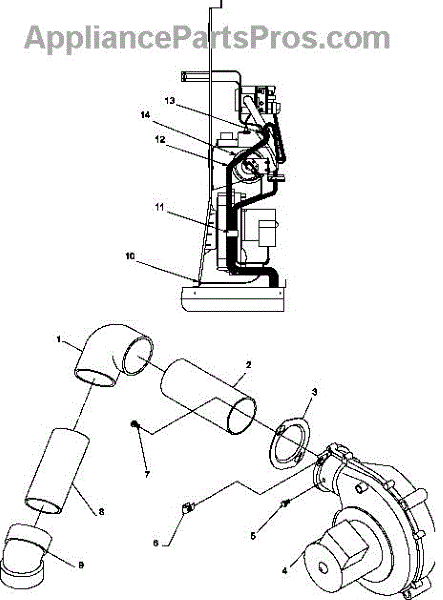 AppliancePartsPros.com

13
14
12
11
10

1
2
3
7
8
6
5
9
4