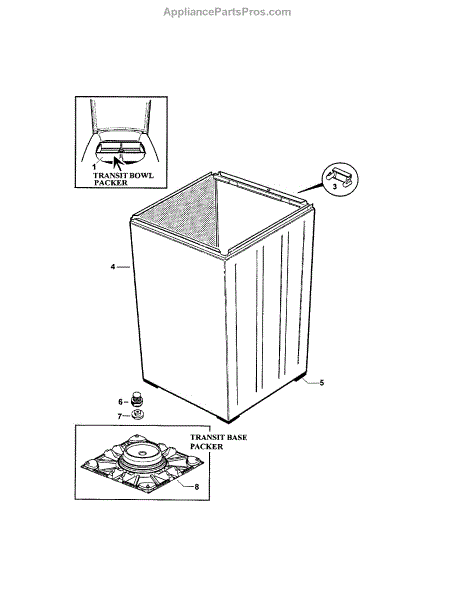 AppliancePartsPros.com

1

TRANSIT BOWL PACKER

3

4

5

6

7

TRANSIT BASE PACKER

8