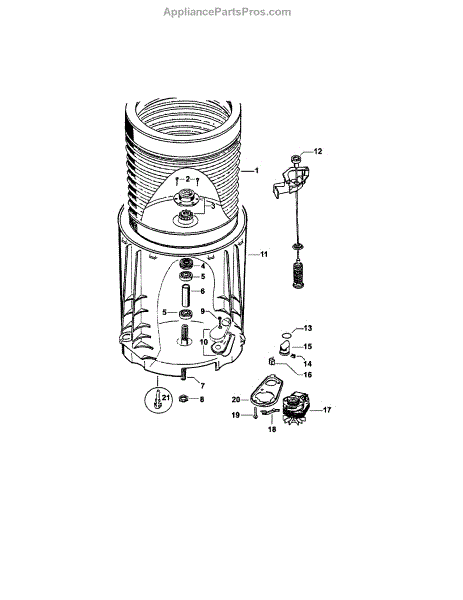 AppliancePartsPros.com

12
1
2
3
11
4
5
6
5
9
10
13
15
14
16
7
21
8
20
19
18
17