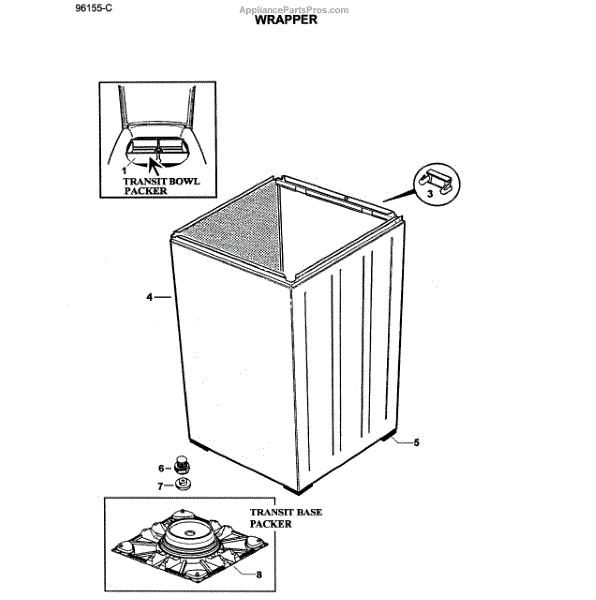 96155-C

AppliancePartsPros.com

WRAPPER

1

TRANSIT BOWL PACKER

3

4

5

6

7

TRANSIT BASE PACKER

8