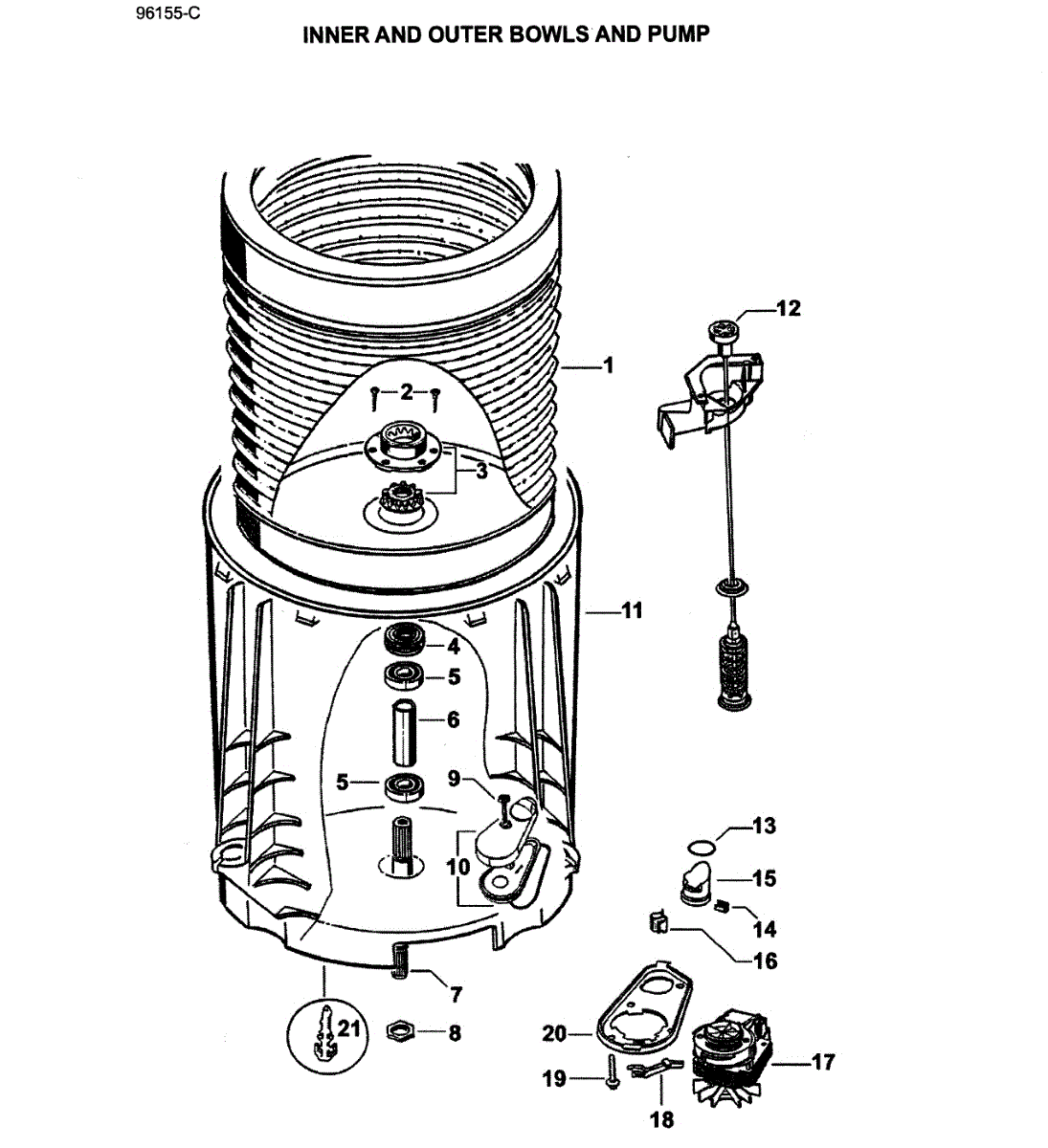 96155-C

INNER AND OUTER BOWLS AND PUMP

12
1
2
3
11
4
5
6
5
9
10
13
15
14
16
7
21
8
20
17
19
18