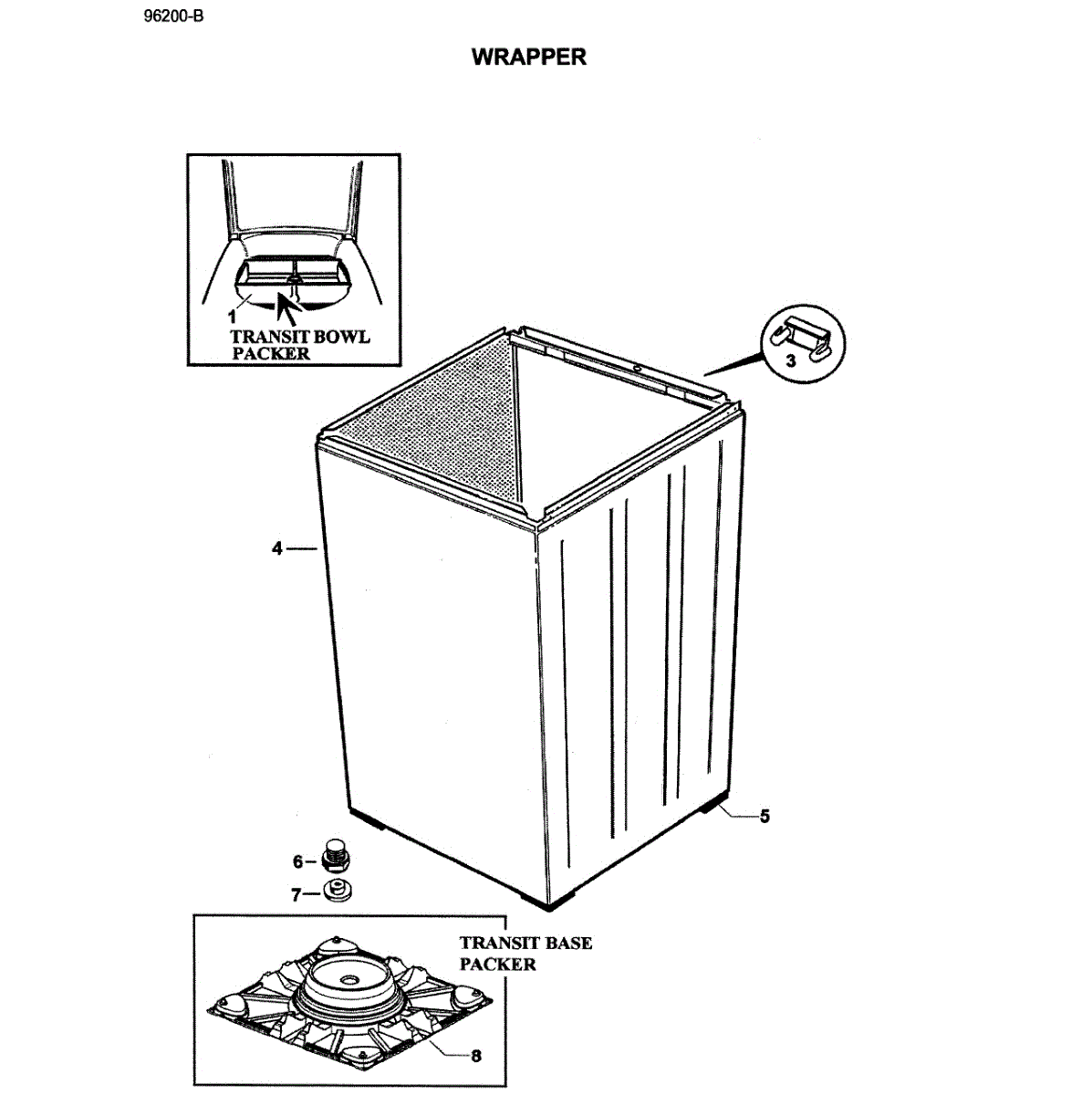 96200-B

WRAPPER

1
TRANSIT BOWL PACKER

3

4

5

6

7

TRANSIT BASE PACKER

8