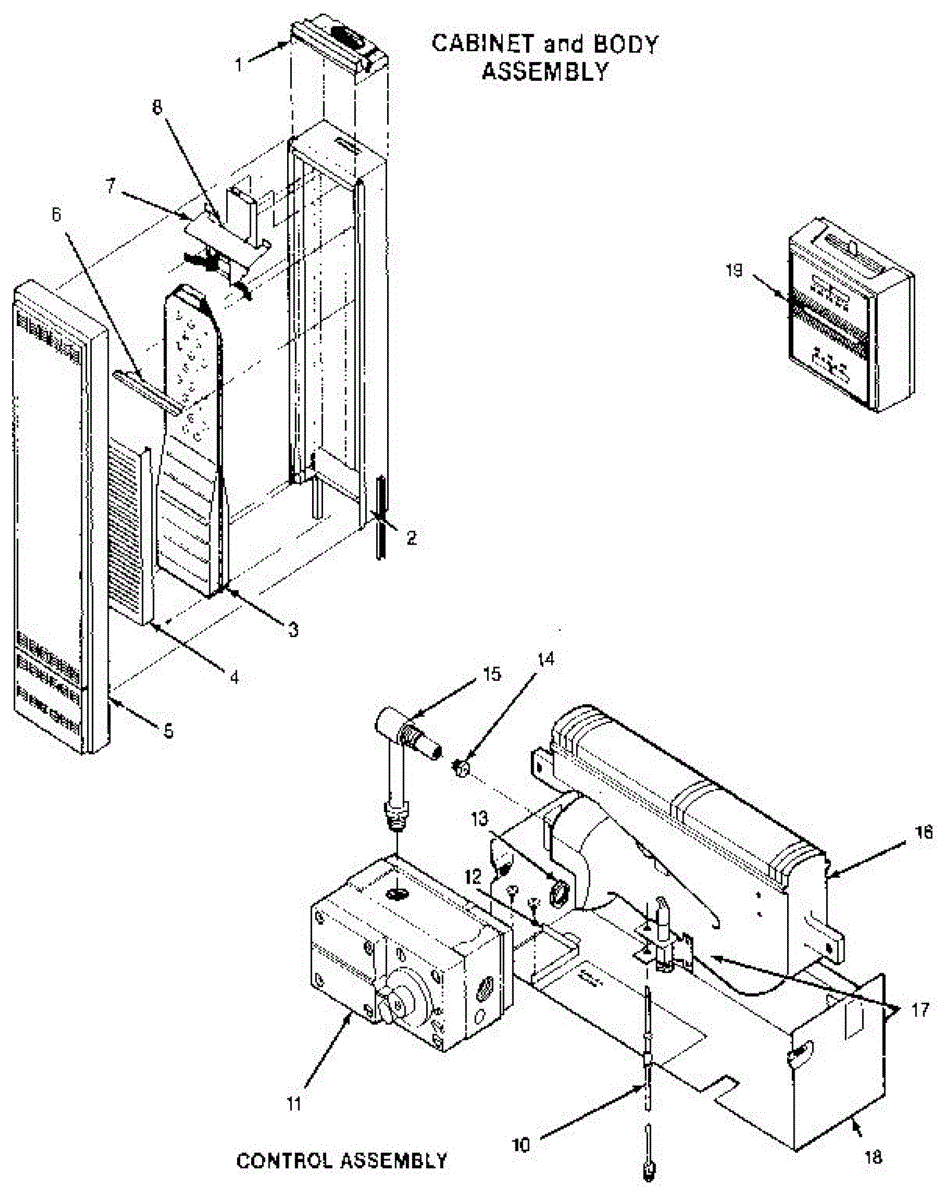 CABINET and BODY ASSEMBLY

1
8
7
6
19
2
3
4
5
15
14
13
12
16
17
11
10
18

CONTROL ASSEMBLY