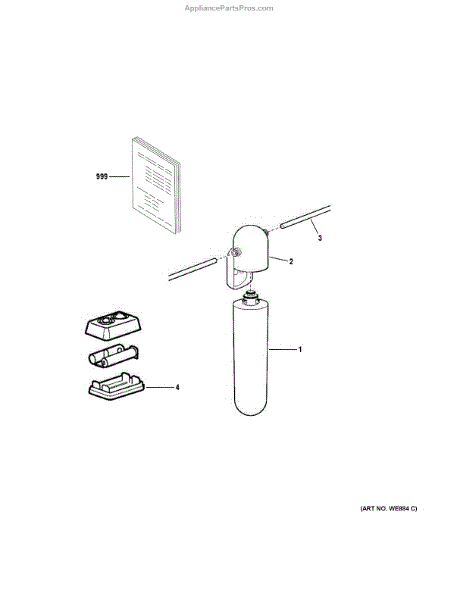 AppliancePartsPros.com

999

3

2

1

4

(ART NO. WE884 C)