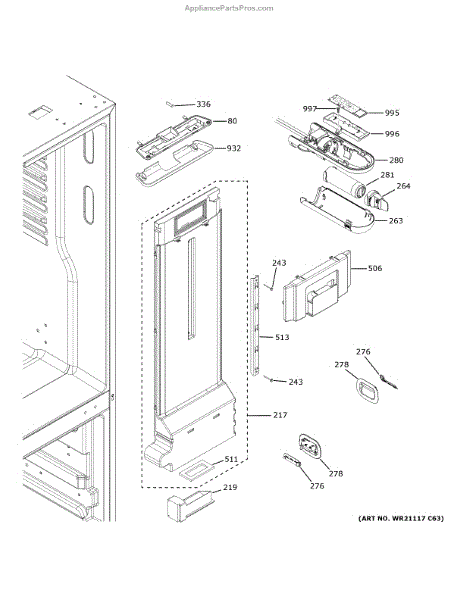 AppliancePartsPros.com

336
80
932
997
995
996
280
281
264
263
243
506
513
276
278
243
217
511
278
276
219

(ART NO. WR21117 C63)