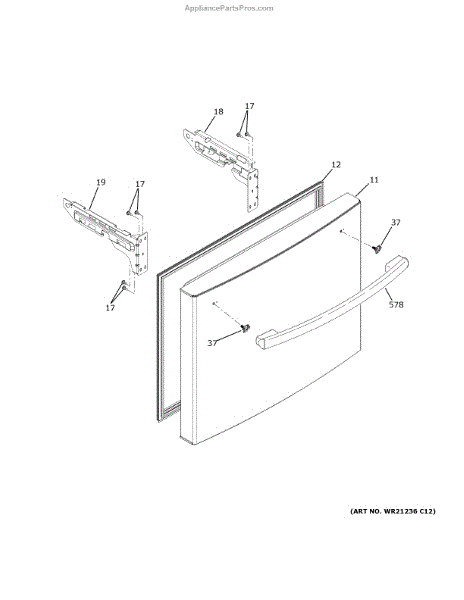 AppliancePartsPros.com

18
17
12
11
19
17
37
17
578
37

(ART NO. WR21236 C12)