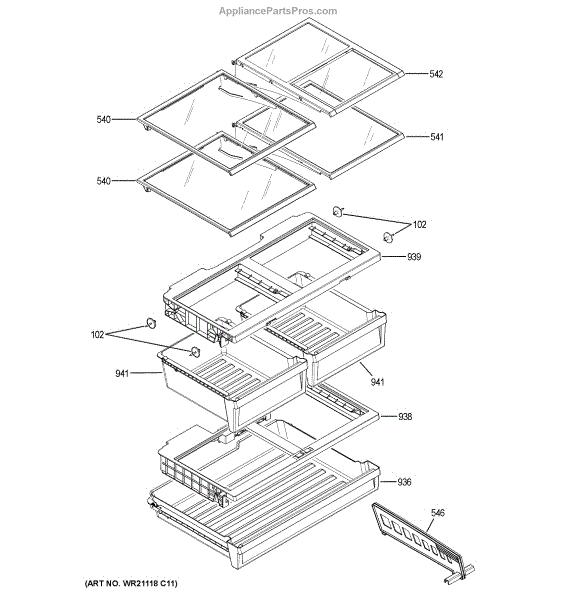 AppliancePartsPros.com

542

540

541

540

102

939

102

941

941

938

936

546

(ART NO. WR21118 C11)