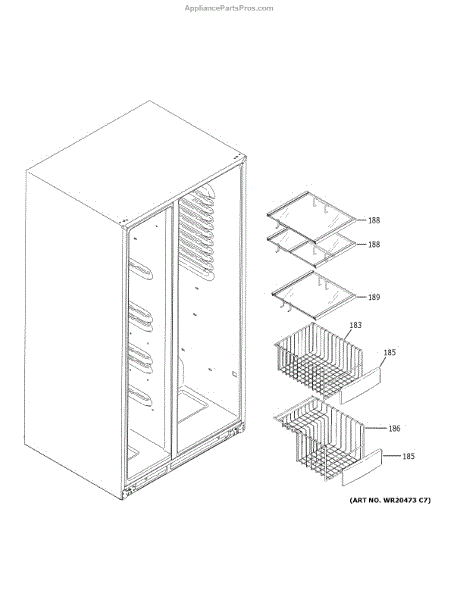 AppliancePartsPros.com

188
188
189
183
185
186
185

(ART NO. WR20473 C7)