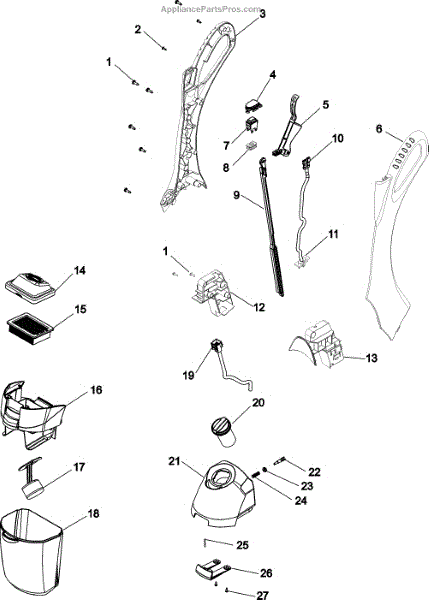 AppliancePartsPros.com

3
2
1
4
5
6
7
10
8
9
11
1
14
12
15
13
19
16
20
17
21
22
23
24
18
25
26
27