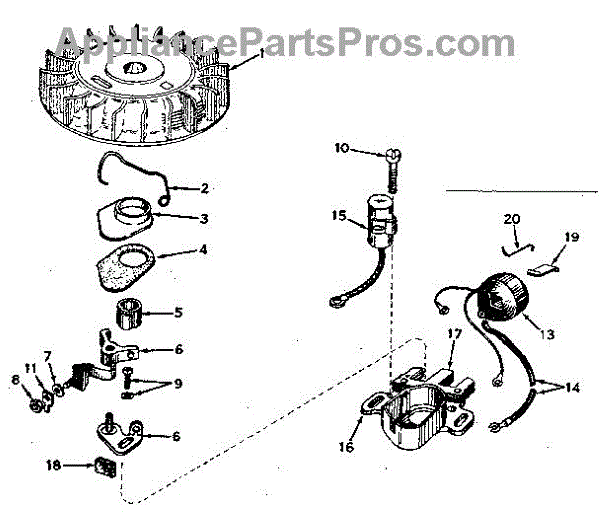 AppliancePartsPros.com

1
2
3
4
5
6
7
11
8
9
6
18
10
15
20
19
13
17
14
16