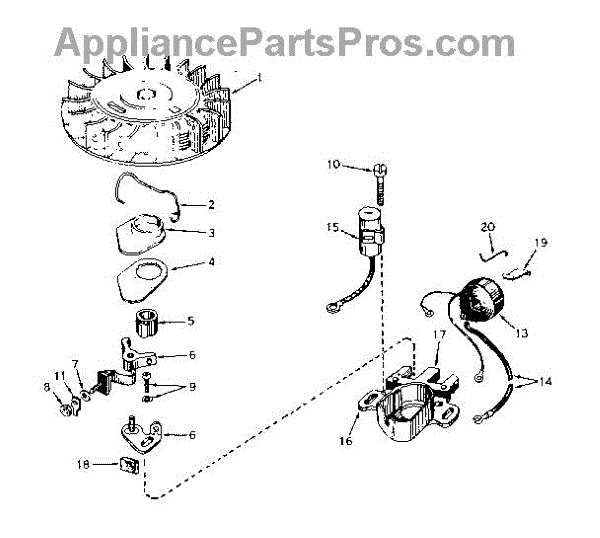 AppliancePartsPros.com

1
2
3
4
5
6
7
11
8
9
6
18
10
15
20
19
13
17
14
16