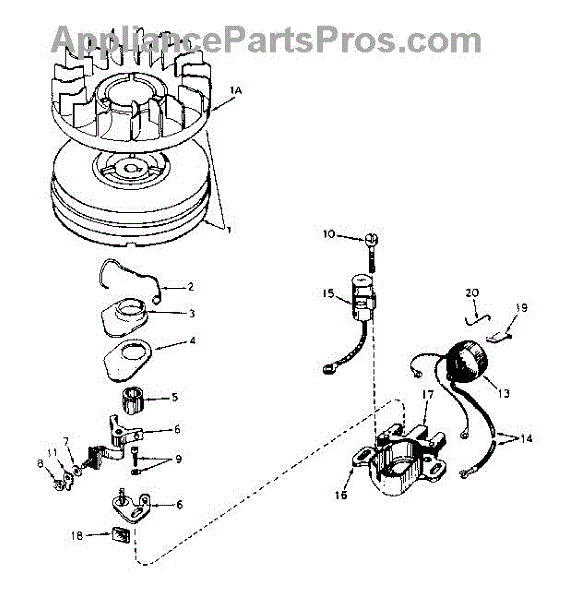 AppliancePartsPros.com

1A

1

2

3

4

5

6

7

11

8

9

6

18

10

15

20

19

13

17

14

16