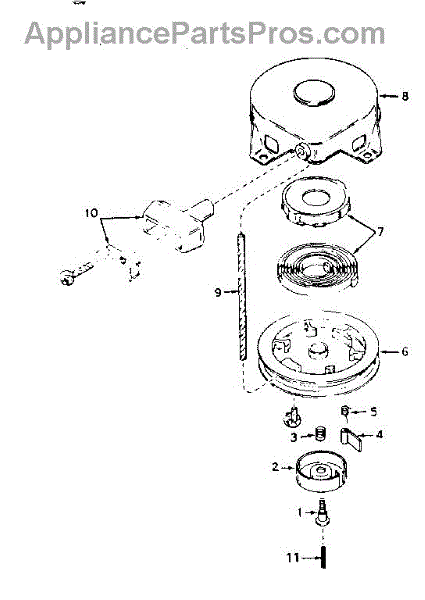 AppliancePartsPros.com

8

10

7

9

6

5

3

4

2

1

11