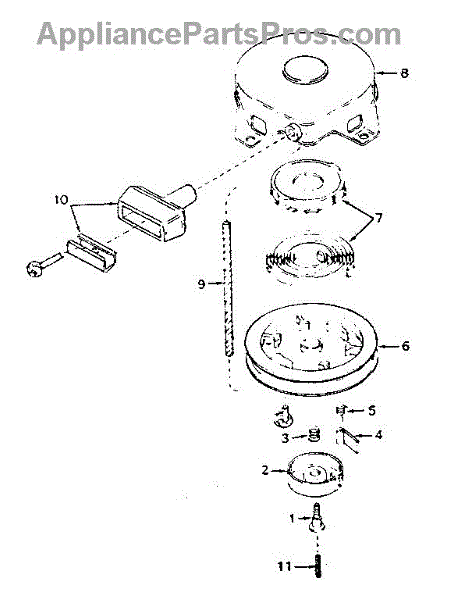 AppliancePartsPros.com

8

10

7

9

6

5

3

4

2

1

11