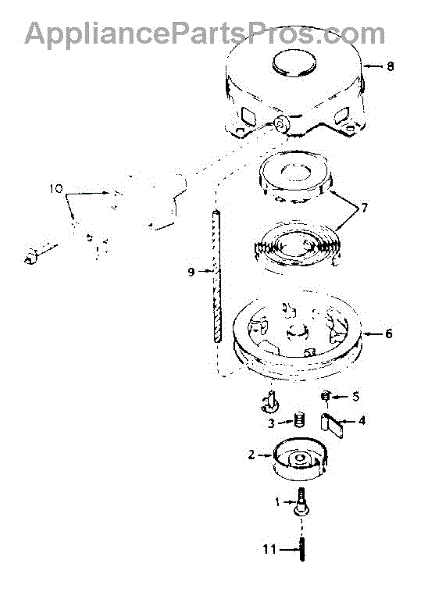 AppliancePartsPros.com

8
10
7
9
6
5
3
4
2
1
11