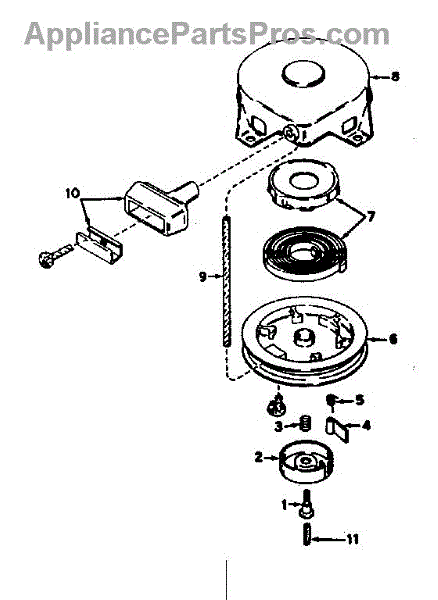 AppliancePartsPros.com

8

10

7

9

6

5

3

4

2

1

11