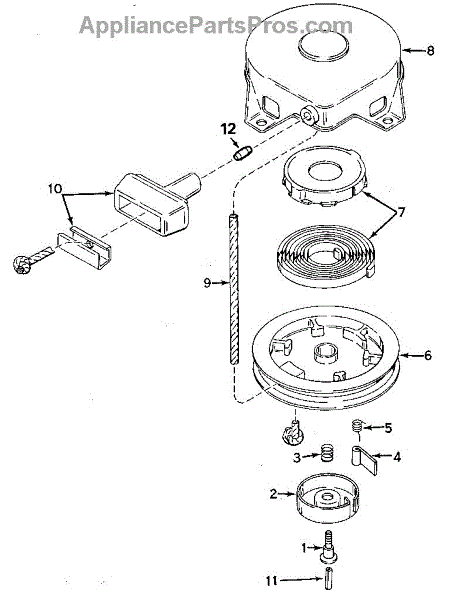 AppliancePartsPros.com

8

12

10

7

9

6

5

3

4

2

1

11