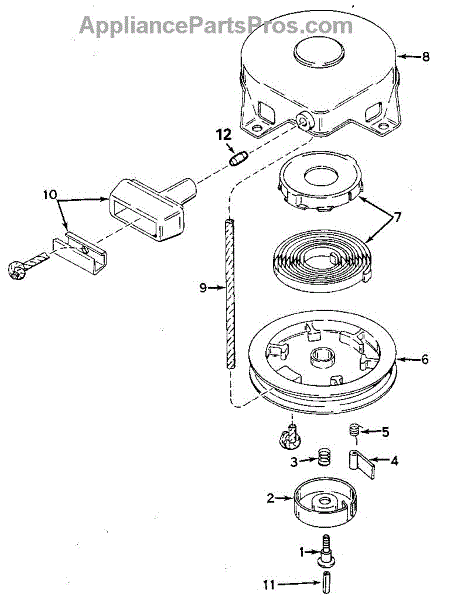 AppliancePartsPros.com

8

12

10

7

9

6

5

3

4

2

1

11