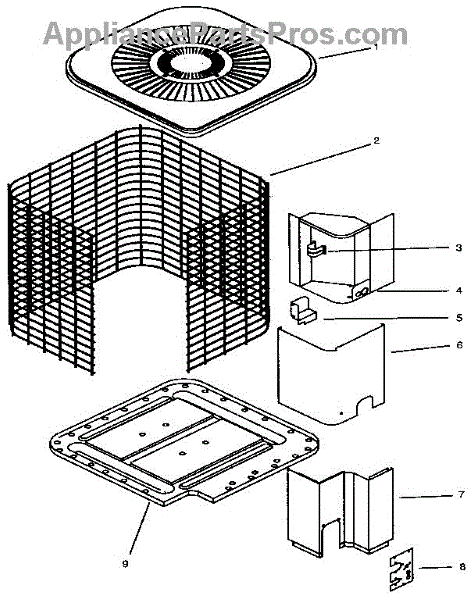 AppliancePartsPros.com

1

2

3

4

5

6

7

8

9