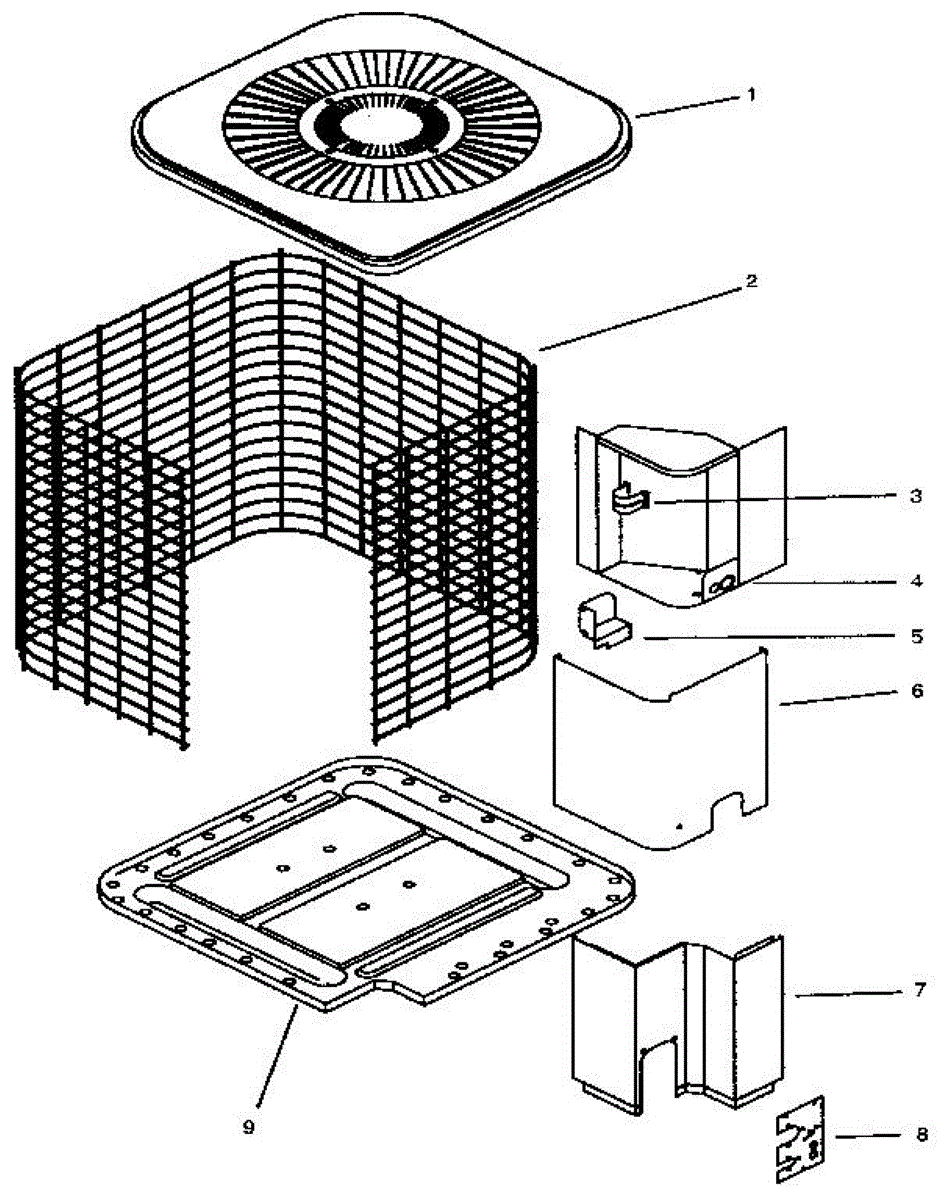 1
2
3
4
5
6
7
8
9