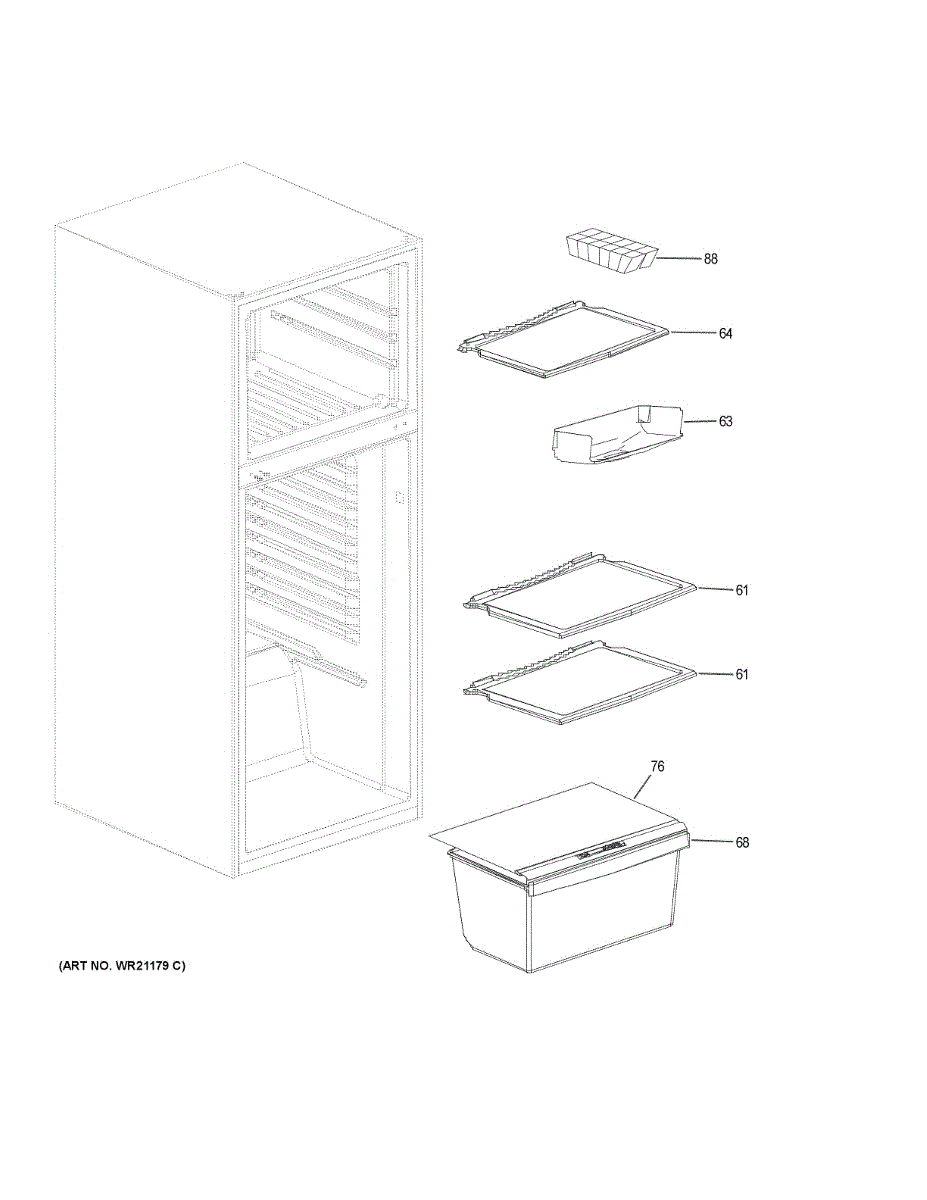 88

64

63

61

61

76

68

(ART NO. WR21179 C)