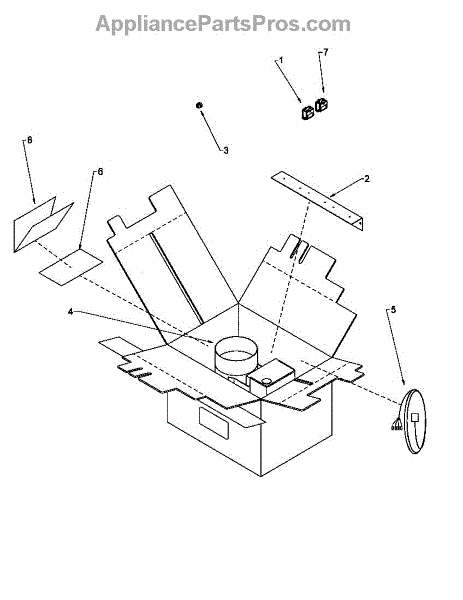 AppliancePartsPros.com

1
7
3
8
6
2
4
5