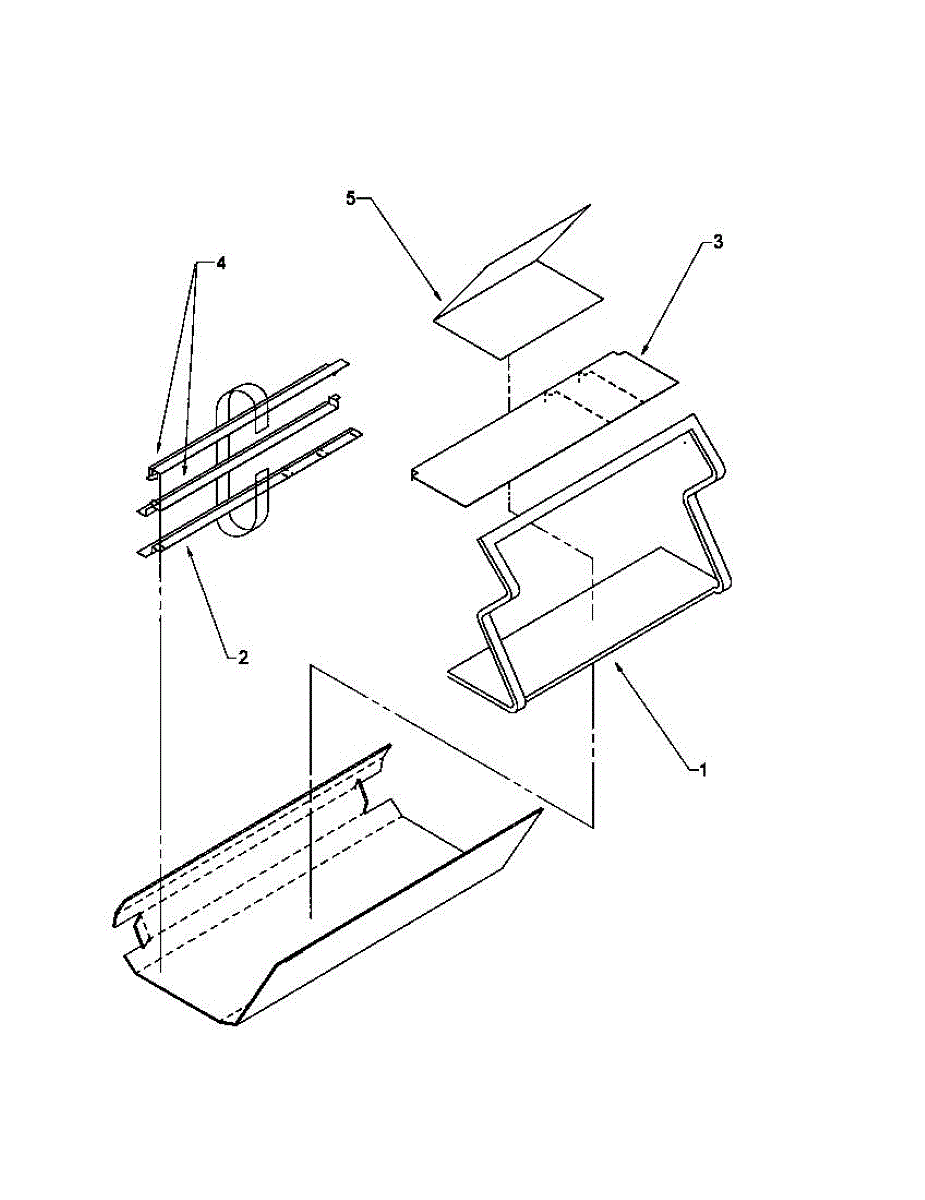 5
4
3
2
1