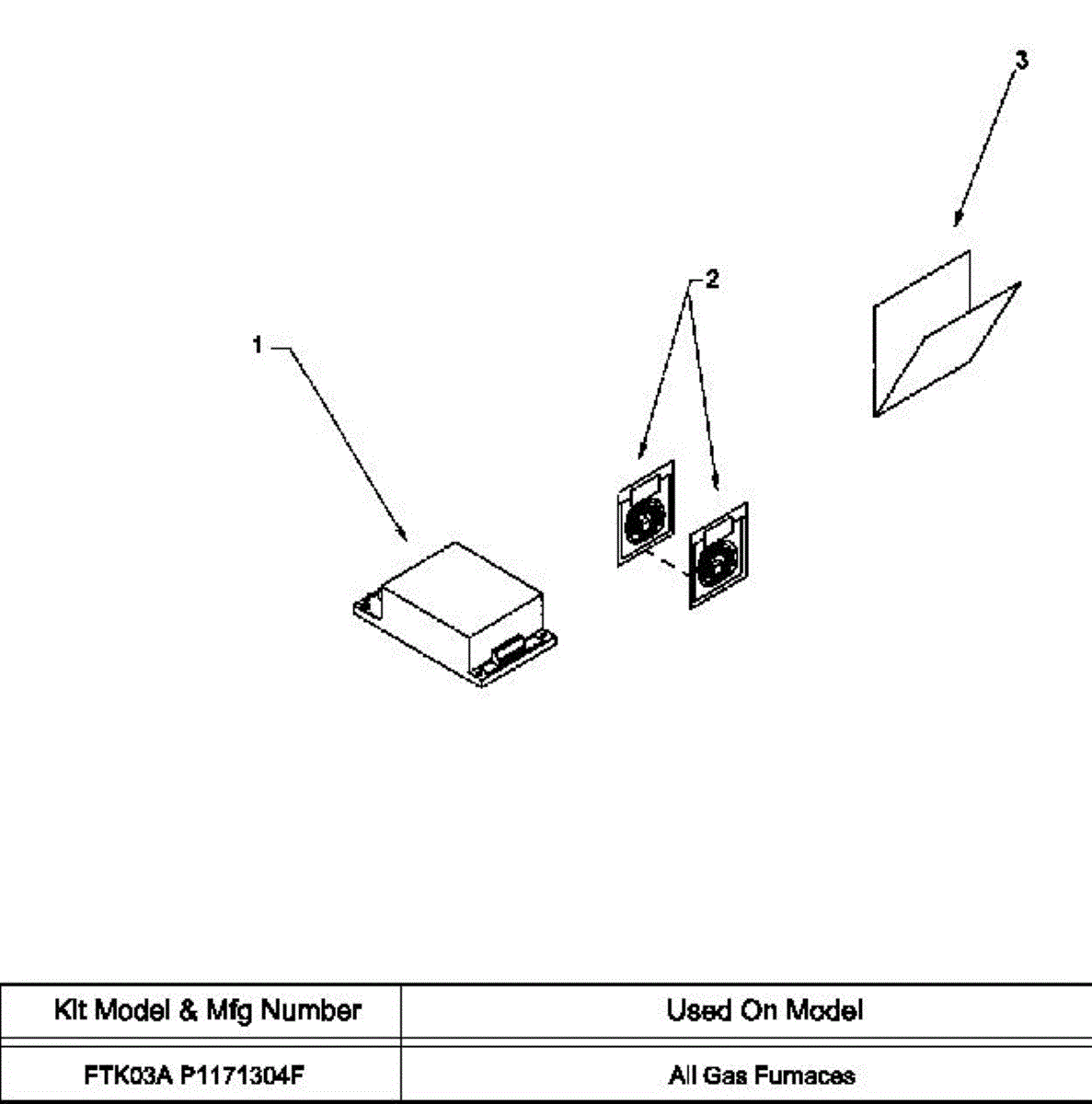 3

2

1

| Kit Model & Mfg Number | Used On Model |
|---|---|
| FTK03A P1171304F | All Gas Furnaces |