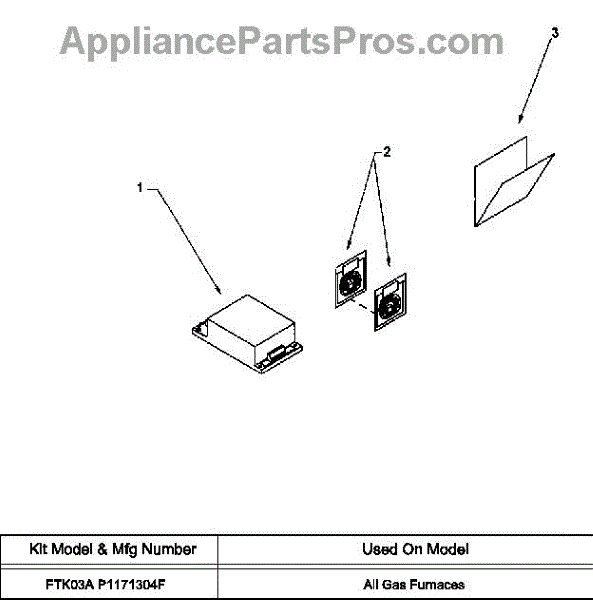 AppliancePartsPros.com

3

2

1

| Kit Model & Mfg Number | Used On Model |
|---|---|
| FTK03A P1171304F | All Gas Furnaces |