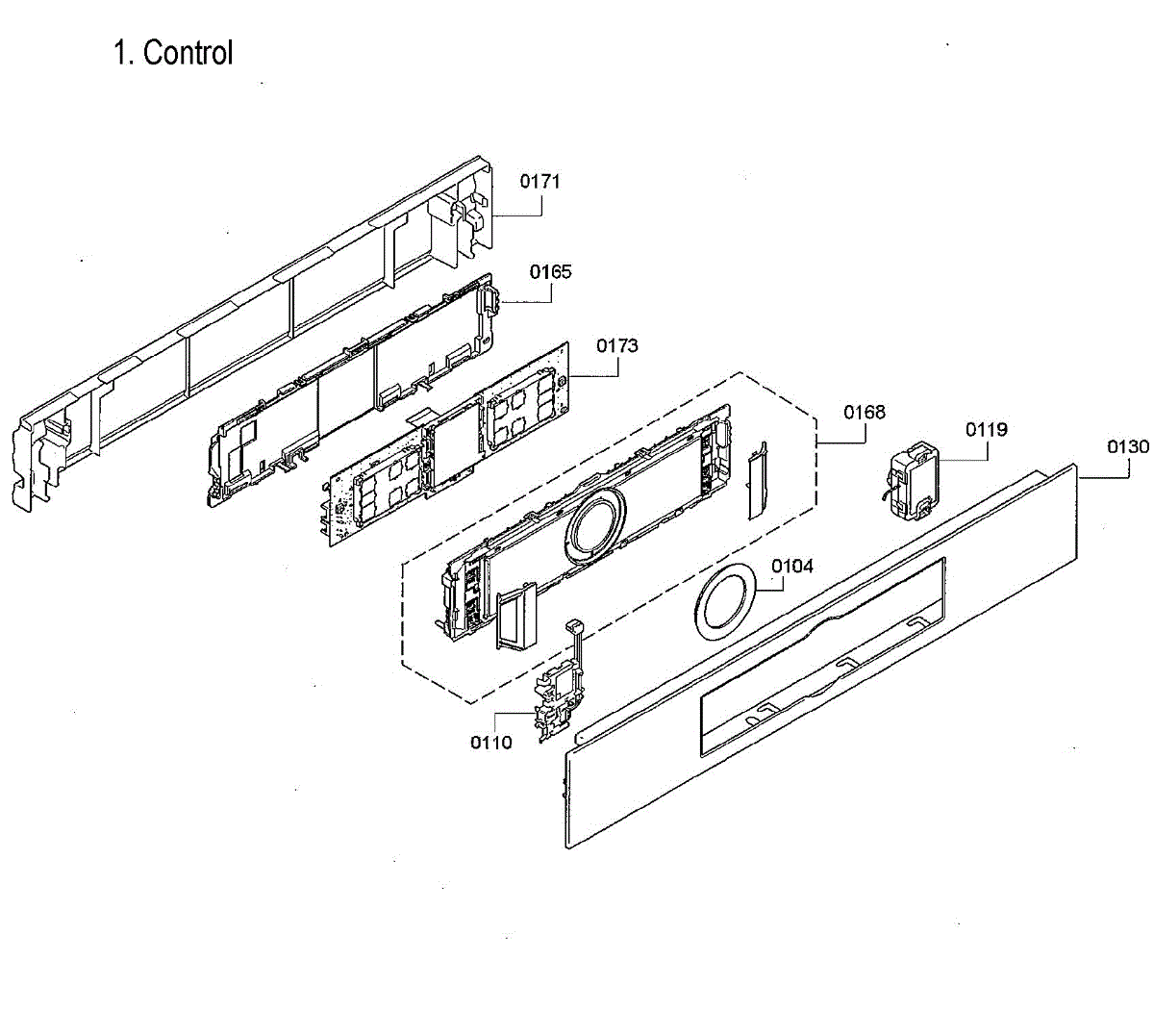 1. Control

0171

0165

0173

0168

0119

0130

0104

0110