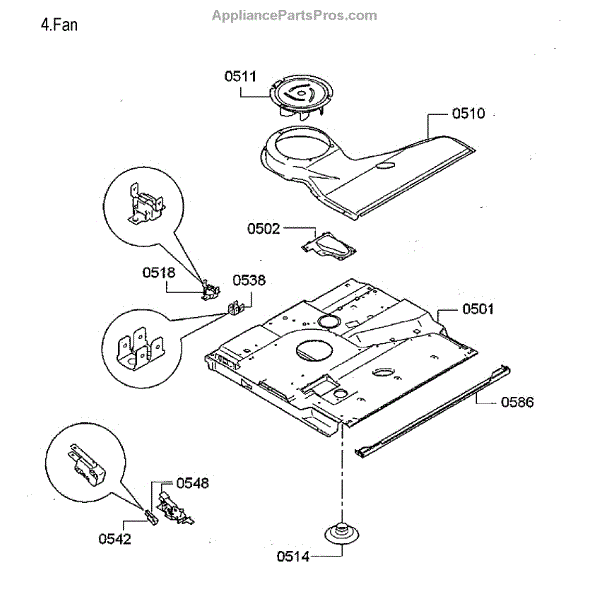 4.Fan

AppliancePartsPros.com

0511

0510

0502

0518

0538

0501

0586

0548

0542

0514