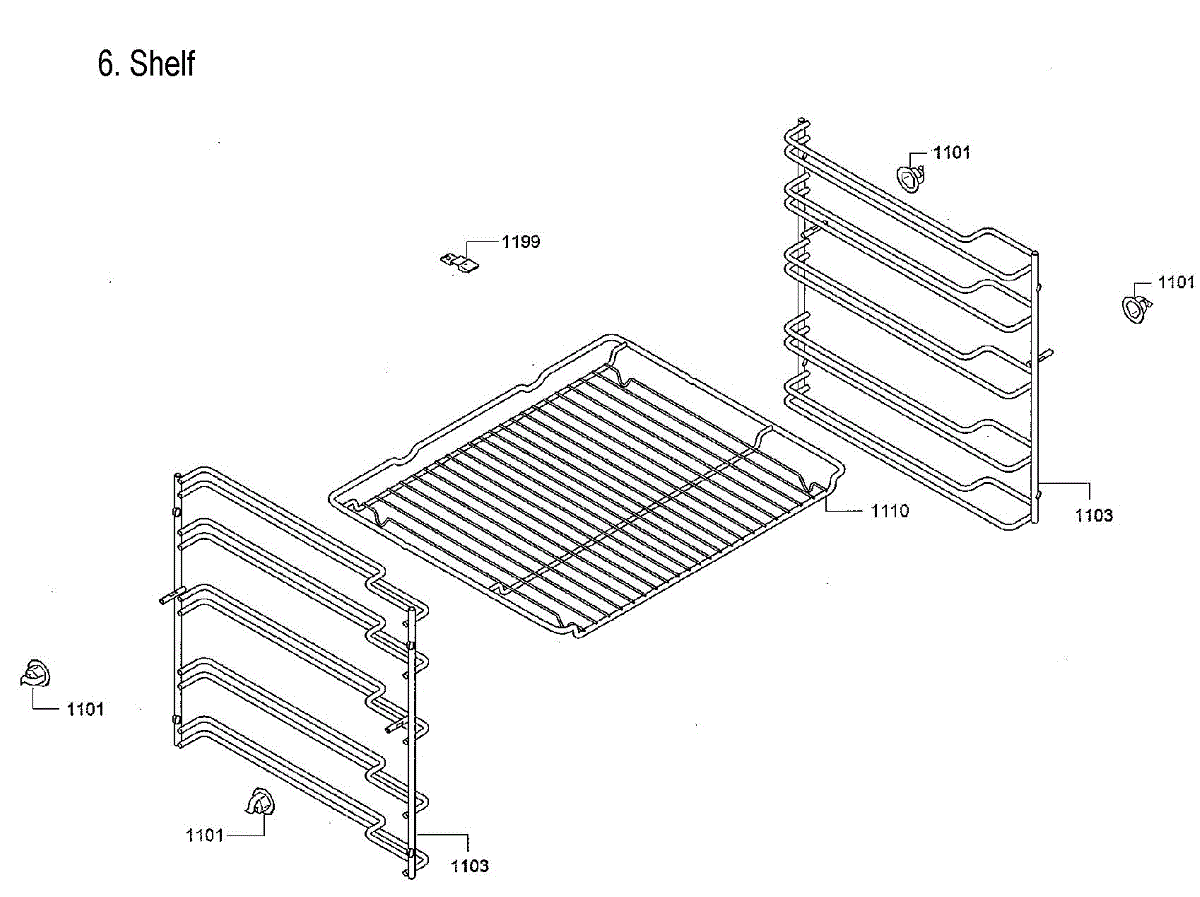 6. Shelf

1101

1199

1101

1110

1103

1101

1101

1103