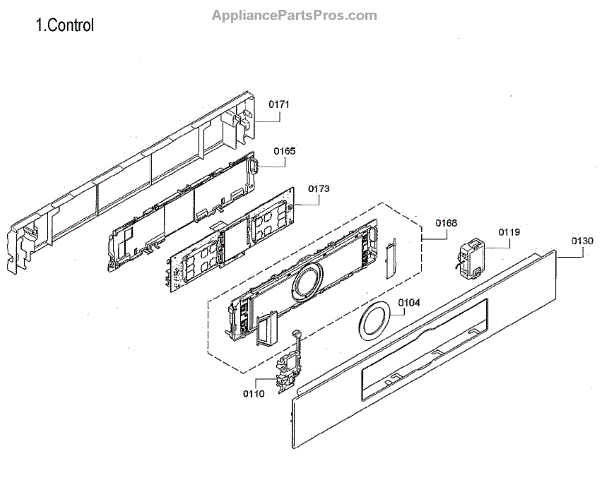 1.Control

AppliancePartsPros.com

0171

0165

0173

0168

0119

0130

0104

0110