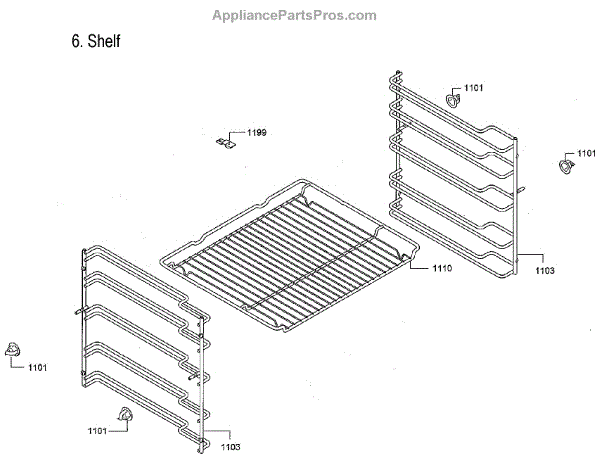 AppliancePartsPros.com

6. Shelf

1101

1199

1101

1110

1103

1101

1101

1103