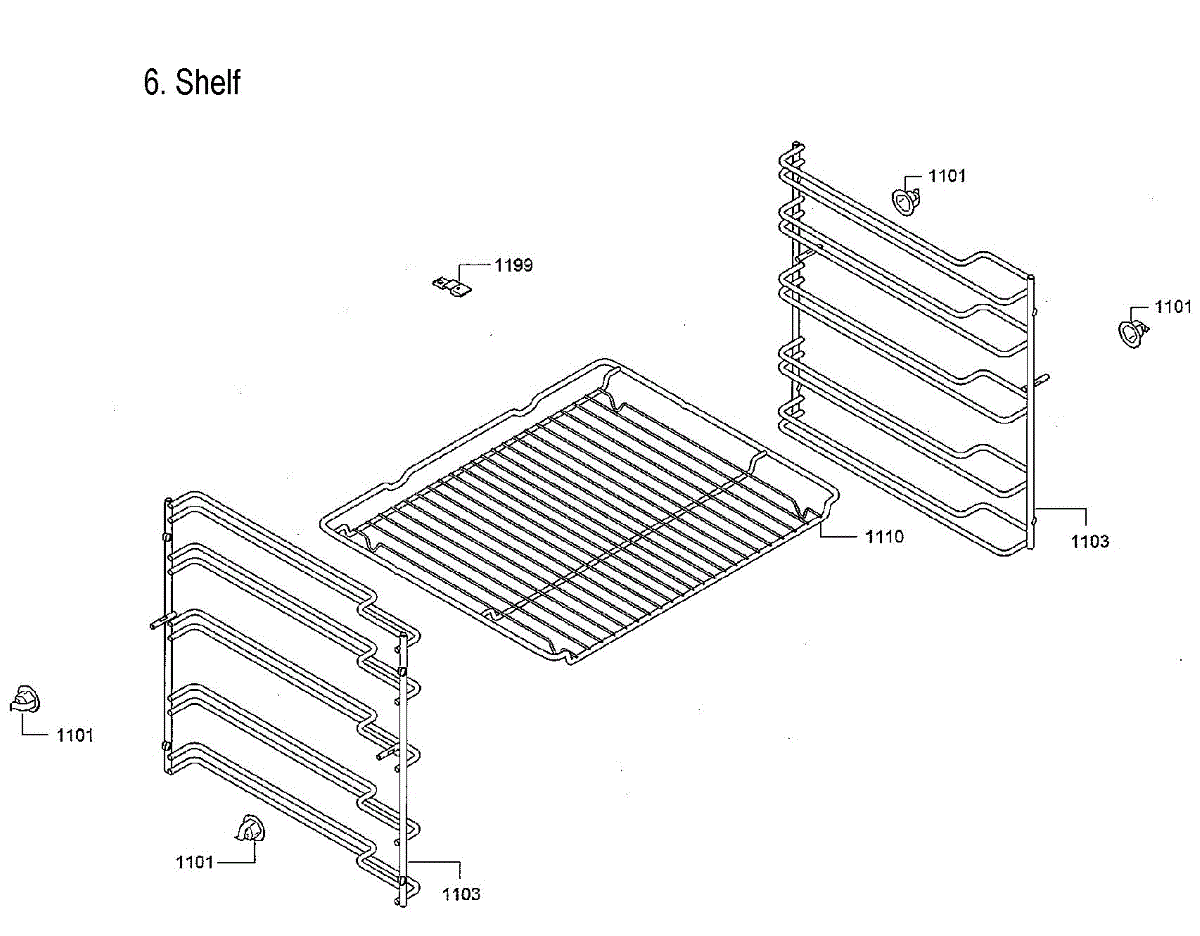 6. Shelf

1101

1199

1101

1110

1103

1101

1101

1103