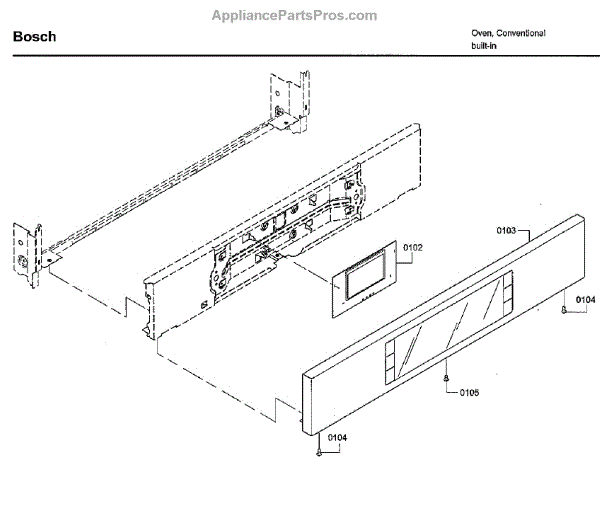 AppliancePartsPros.com

Bosch

Oven, Conventional
built-in

0103
0102
0104
0105
0104