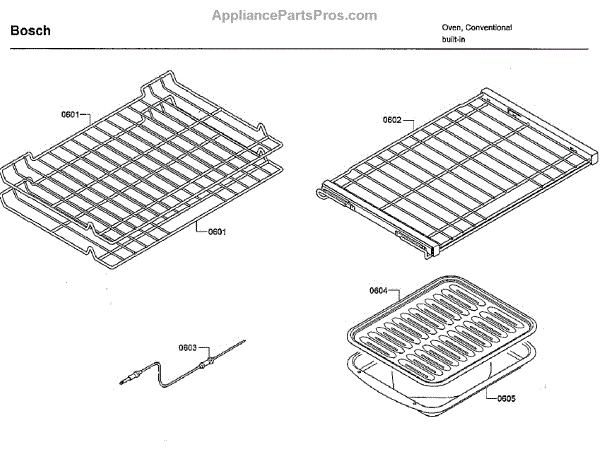 AppliancePartsPros.com

Bosch

Oven, Conventional
built-in

0601

0601

0602

0603

0604

0605