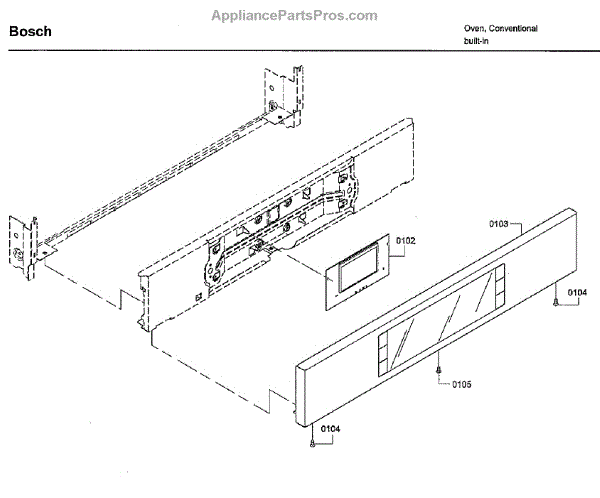 AppliancePartsPros.com

Bosch

Oven, Conventional
built-in

0102

0103

0104

0105

0104