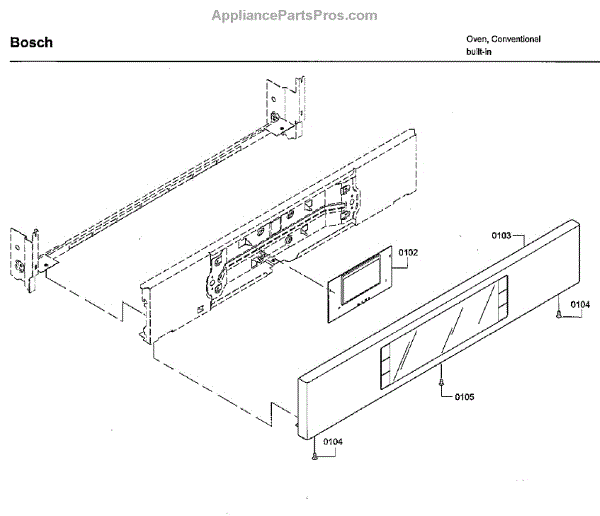 AppliancePartsPros.com

Bosch

Oven, Conventional
built-in

0102

0103

0104

0105

0104