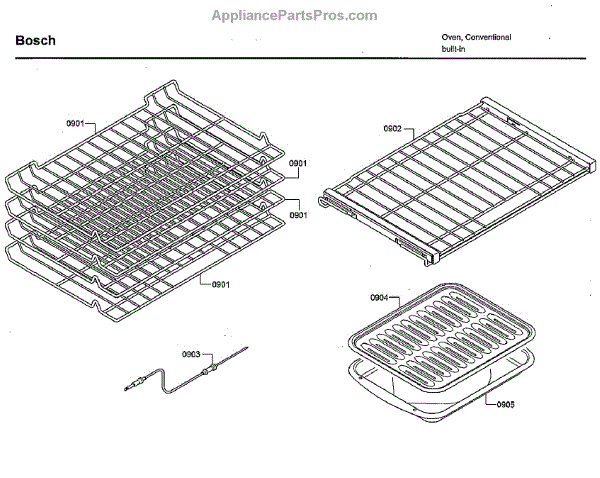 AppliancePartsPros.com

Bosch

Oven, Conventional
built-in

0901

0901

0901

0901

0902

0903

0904

0905