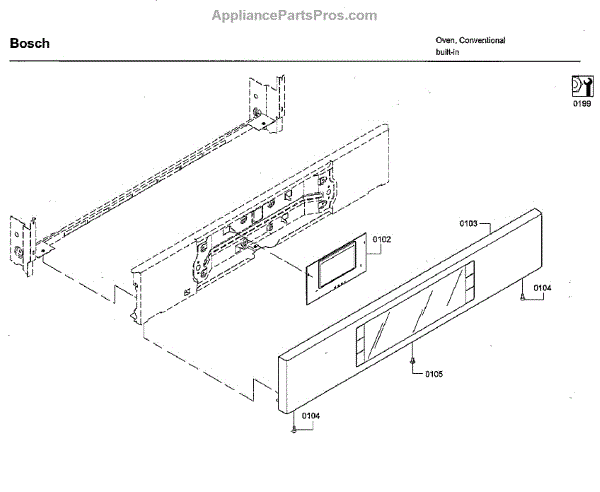 AppliancePartsPros.com

Bosch

Oven, Conventional
built-in

0199

0102

0103

0104

0105

0104