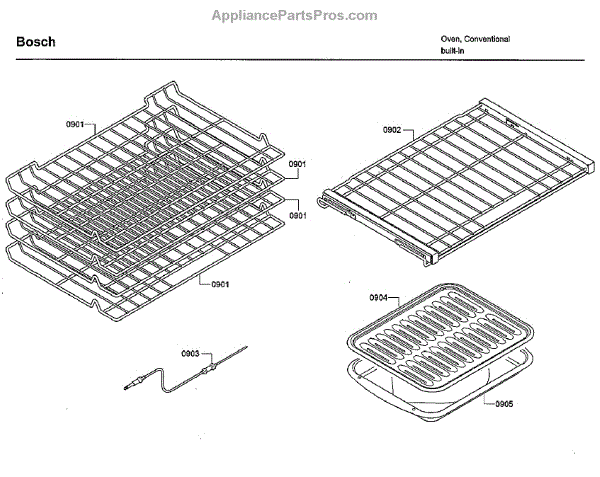 AppliancePartsPros.com

Bosch

Oven, Conventional
built-in

0901
0901
0901
0901
0902
0903
0904
0905