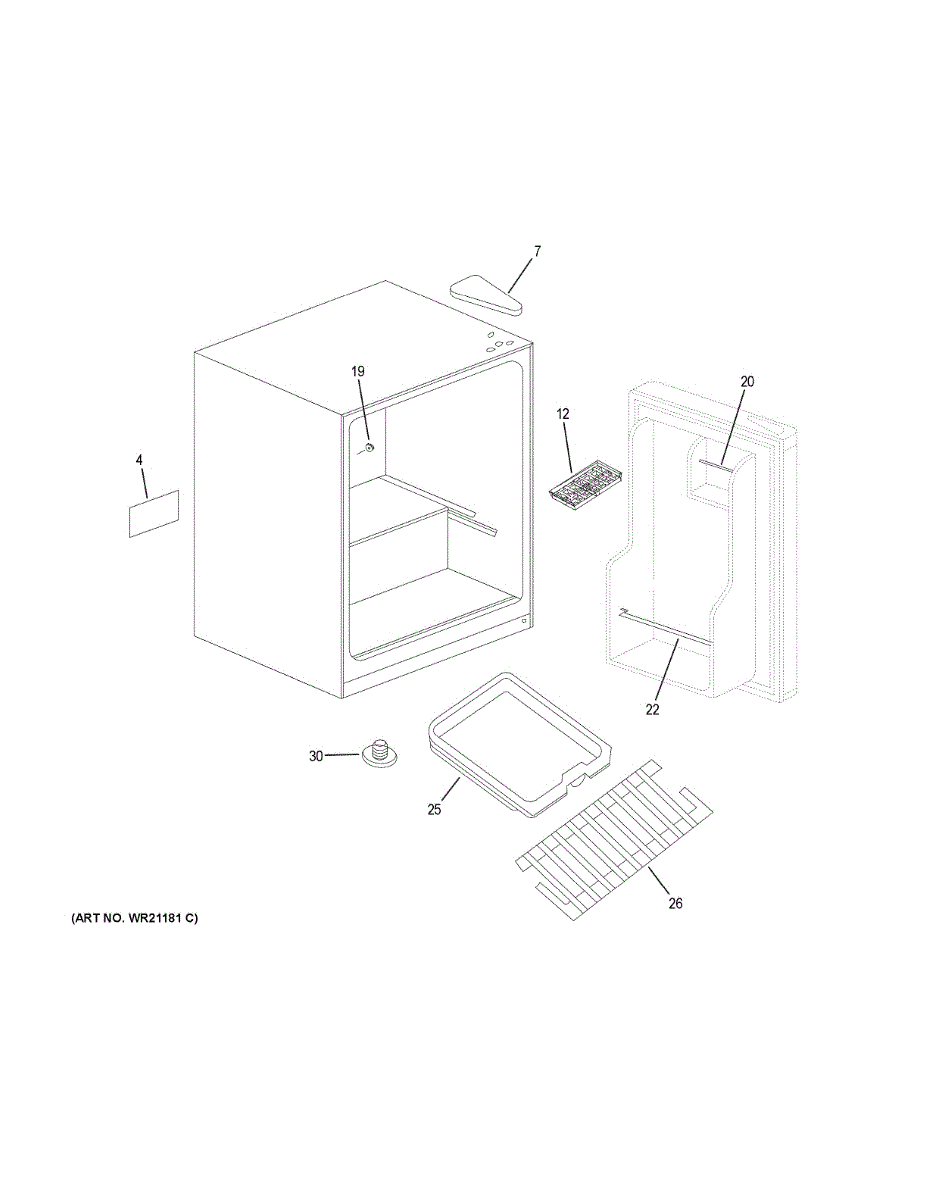 7

19

20

12

4

22

30

25

26

(ART NO. WR21181 C)