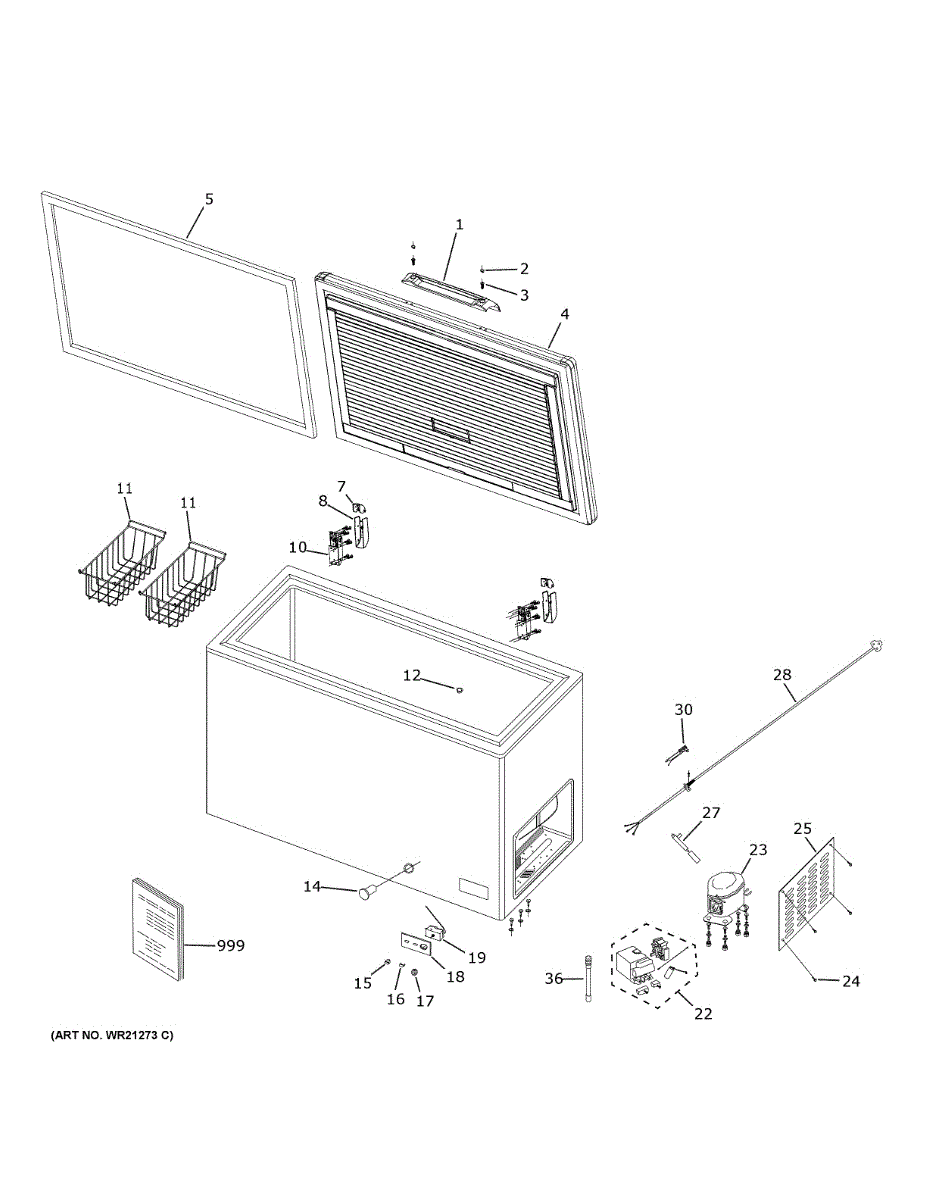 5
1
2
3
4
11
11
7
8
10
12
28
30
27
25
23
14
999
19
18
15
16
17
36
22
24
(ART NO. WR21273 C)