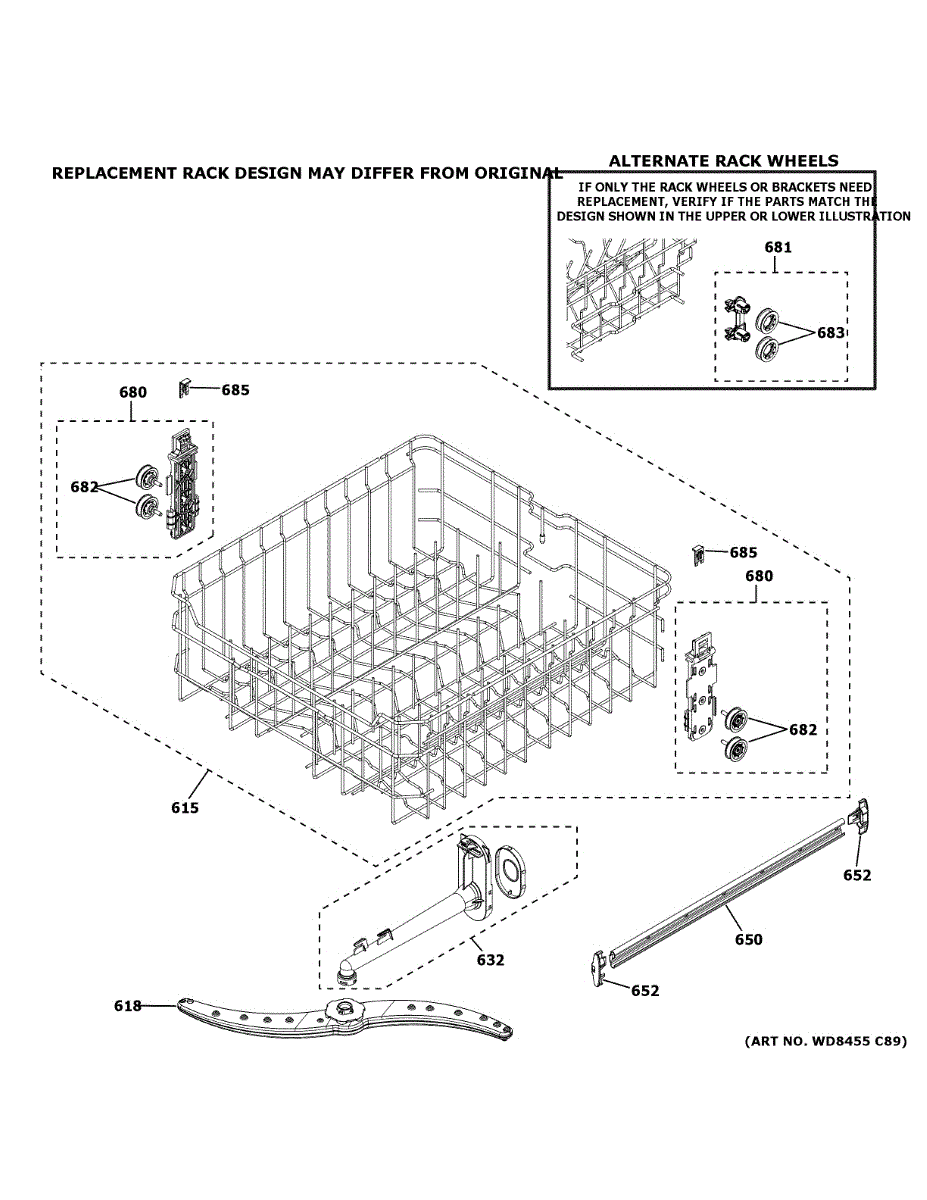 REPLACEMENT RACK DESIGN MAY DIFFER FROM ORIGINAL

ALTERNATE RACK WHEELS

IF ONLY THE RACK WHEELS OR BRACKETS NEED REPLACEMENT, VERIFY IF THE PARTS MATCH THE DESIGN SHOWN IN THE UPPER OR LOWER ILLUSTRATION

681

683

680

685

682

685

680

682

615

652

650

632

652

618

(ART NO. WD8455 C89)